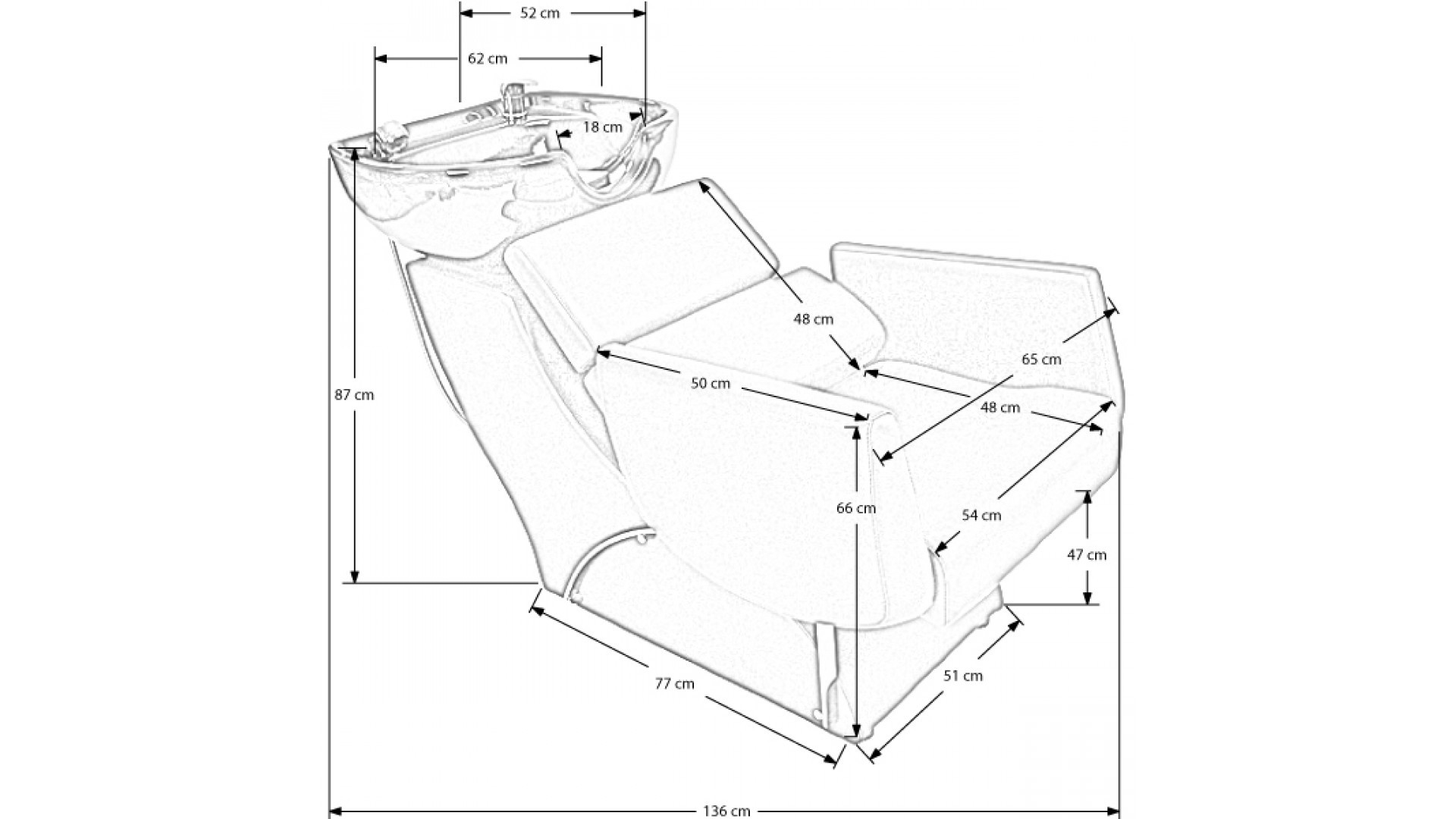 52 cm
62 cm
18 cm
48 cm
65 cm
87 cm
50 cm
48 cm
66 cm
54 cm
47 cm
77 cm
51 cm
136 cm